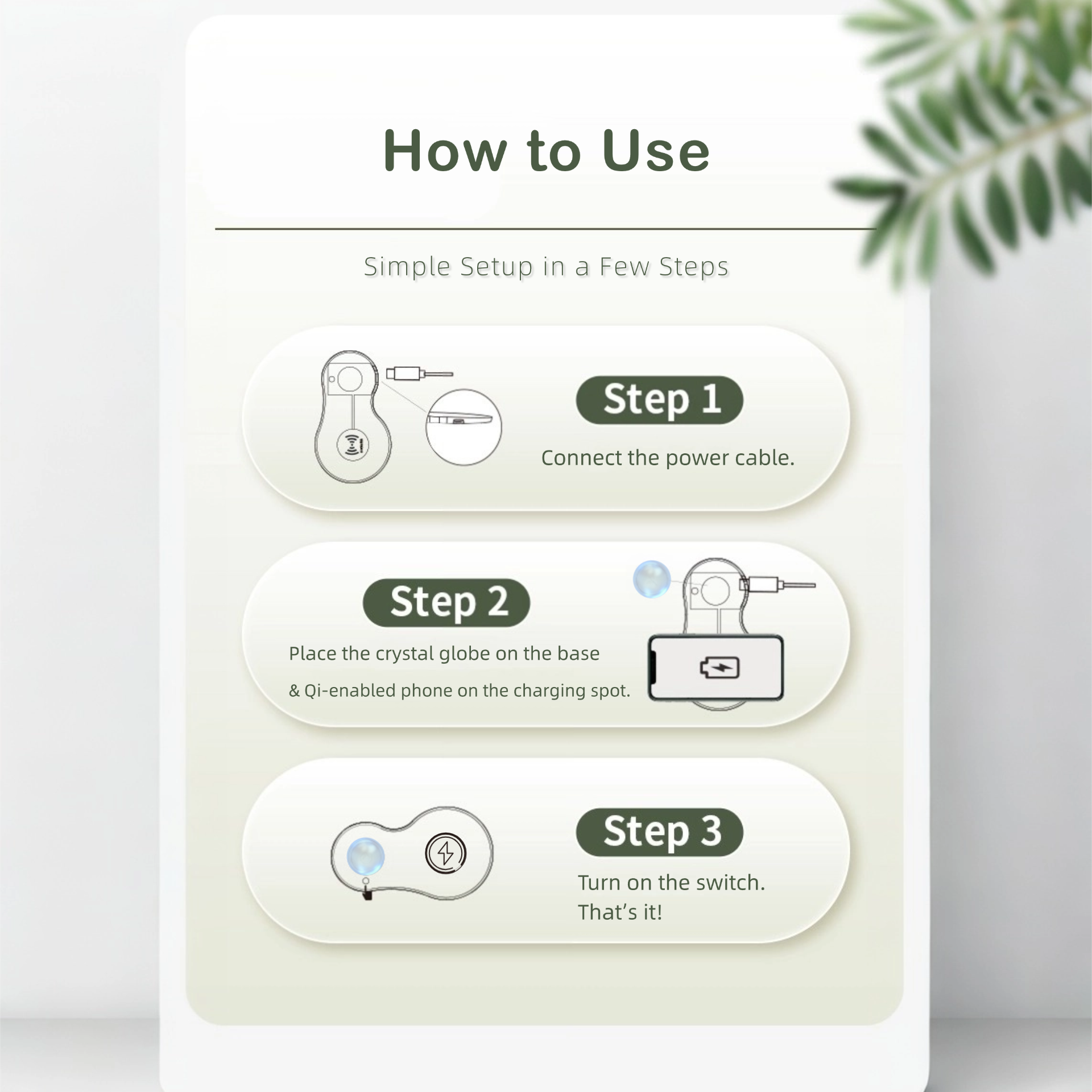 How to Use

Simple Setup in a Few Steps

Step 1

Connect the power cable.

Step 2

Place the crystal globe on the base

& Qi-enabled phone on the charging spot.

Step 3

Turn on the switch.
That's it!